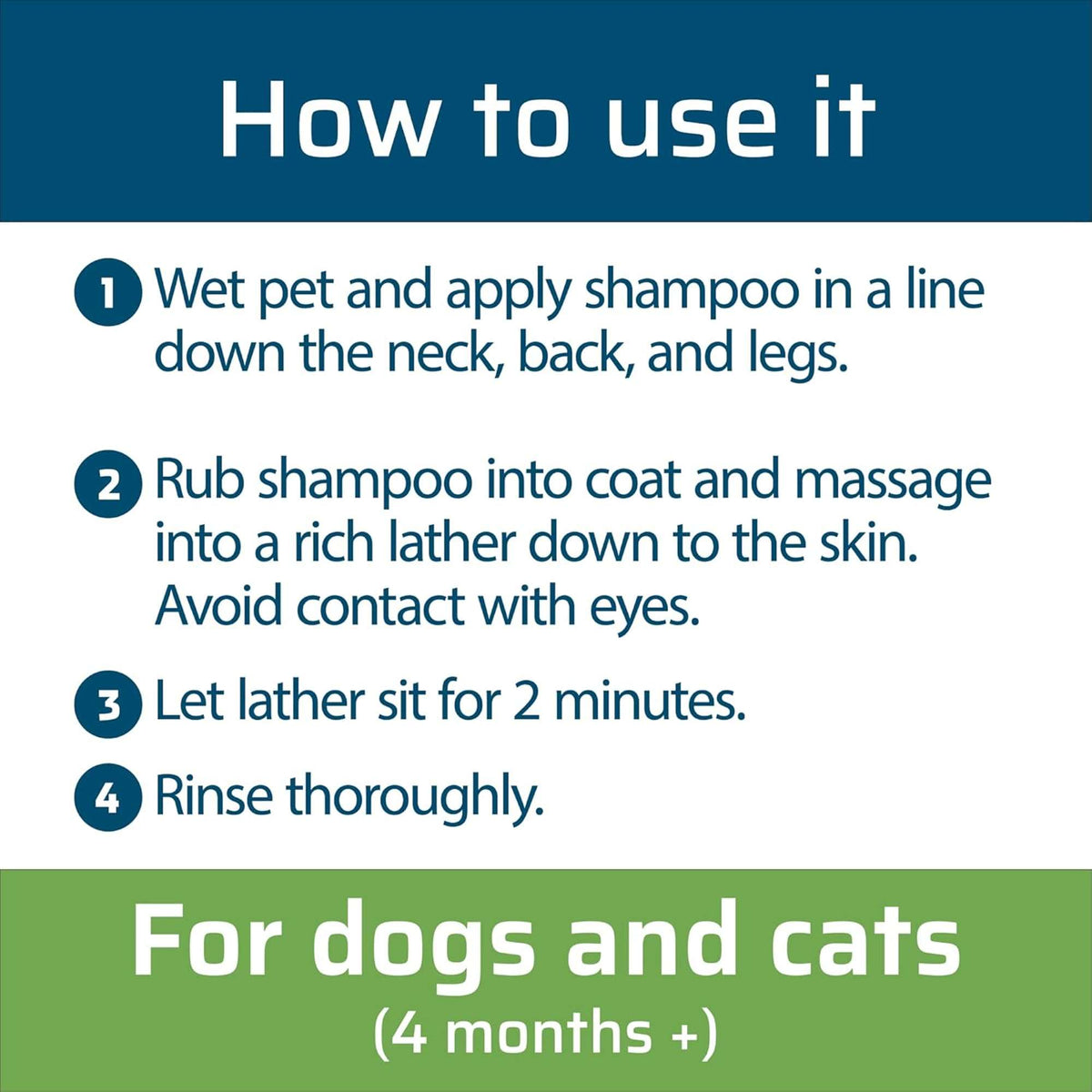 How to use it

1 Wet pet and apply shampoo in a line down the neck, back, and legs.

2 Rub shampoo into coat and massage into a rich lather down to the skin. Avoid contact with eyes.

3 Let lather sit for 2 minutes.

4 Rinse thoroughly.

For dogs and cats
(4 months +)